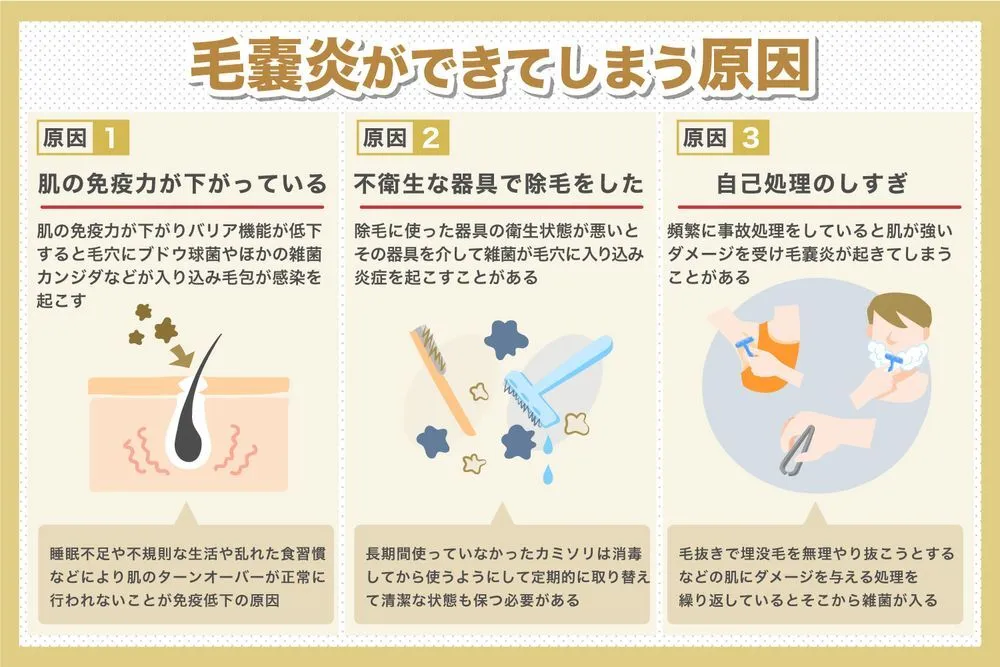 毛嚢炎ができてしまう原因

原因 1

肌の免疫力が下がっている

肌の免疫力が下がりバリア機能が低下すると毛穴にブドウ球菌やほかの雑菌カンジダなどが入り込み毛包が感染を起こす

睡眠不足や不規則な生活や乱れた食習慣などにより肌のターンオーバーが正常に行われないことが免疫低下の原因

原因 2

不衛生な器具で除毛をした

除毛に使った器具の衛生状態が悪いとその器具を介して雑菌が毛穴に入り込み炎症を起こすことがある

長期間使っていなかったカミソリは消毒してから使うようにして定期的に取り替えて清潔な状態も保つ必要がある

原因 3

自己処理のしすぎ

頻繁に事故処理をしていると肌が強いダメージを受け毛嚢炎が起きてしまうことがある

毛抜きで埋没毛を無理やり抜こうとするなどの肌にダメージを与える処理を繰り返しているとそこから雑菌が入る