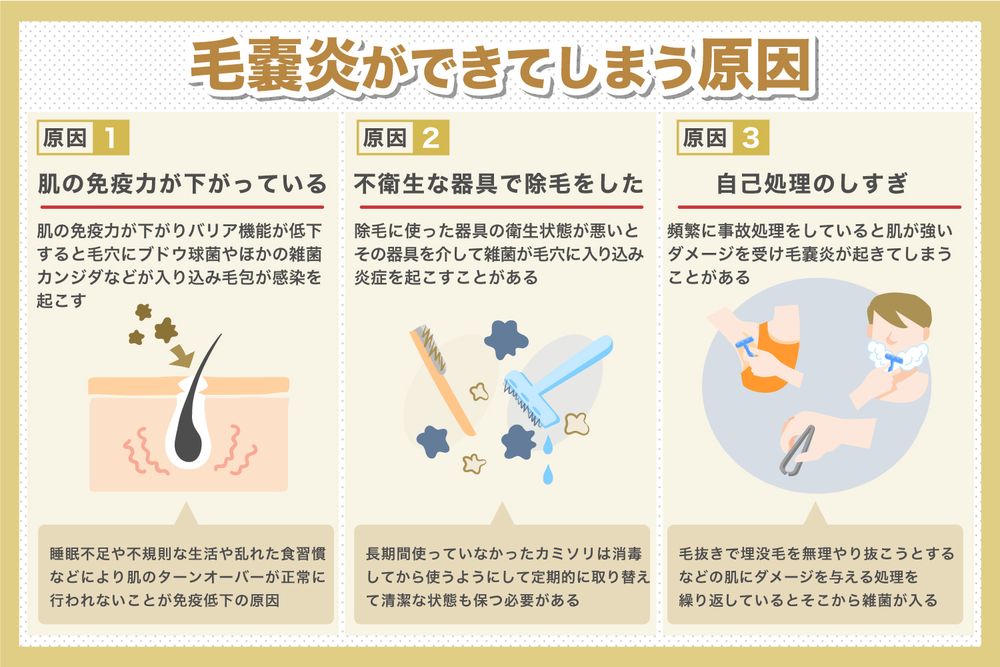 毛嚢炎ができてしまう原因

原因 1

肌の免疫力が下がっている

肌の免疫力が下がりバリア機能が低下すると毛穴にブドウ球菌やほかの雑菌カンジダなどが入り込み毛包が感染を起こす

睡眠不足や不規則な生活や乱れた食習慣などにより肌のターンオーバーが正常に行われないことが免疫低下の原因

原因 2

不衛生な器具で除毛をした

除毛に使った器具の衛生状態が悪いとその器具を介して雑菌が毛穴に入り込み炎症を起こすことがある

長期間使っていなかったカミソリは消毒してから使うようにして定期的に取り替えて清潔な状態も保つ必要がある

原因 3

自己処理のしすぎ

頻繁に事故処理をしていると肌が強いダメージを受け毛嚢炎が起きてしまうことがある

毛抜きで埋没毛を無理やり抜こうとするなどの肌にダメージを与える処理を繰り返しているとそこから雑菌が入る