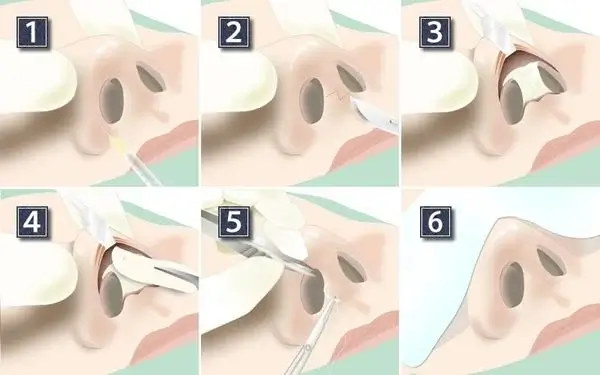 1

2

3

4

5

6